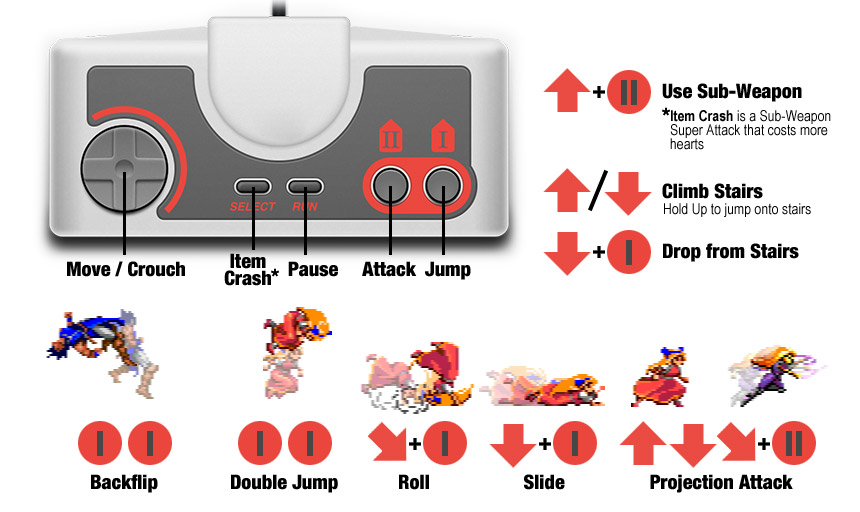 II I

SELECT RUN

Move / Crouch

Item Crash*

Pause

Attack

Jump

+ II Use Sub-Weapon

*Item Crash is a Sub-Weapon Super Attack that costs more hearts

/ Climb Stairs

Hold Up to jump onto stairs

+ I Drop from Stairs

I I

Backflip

I I

Double Jump

+ I

Roll

+ I

Slide

+ II

Projection Attack